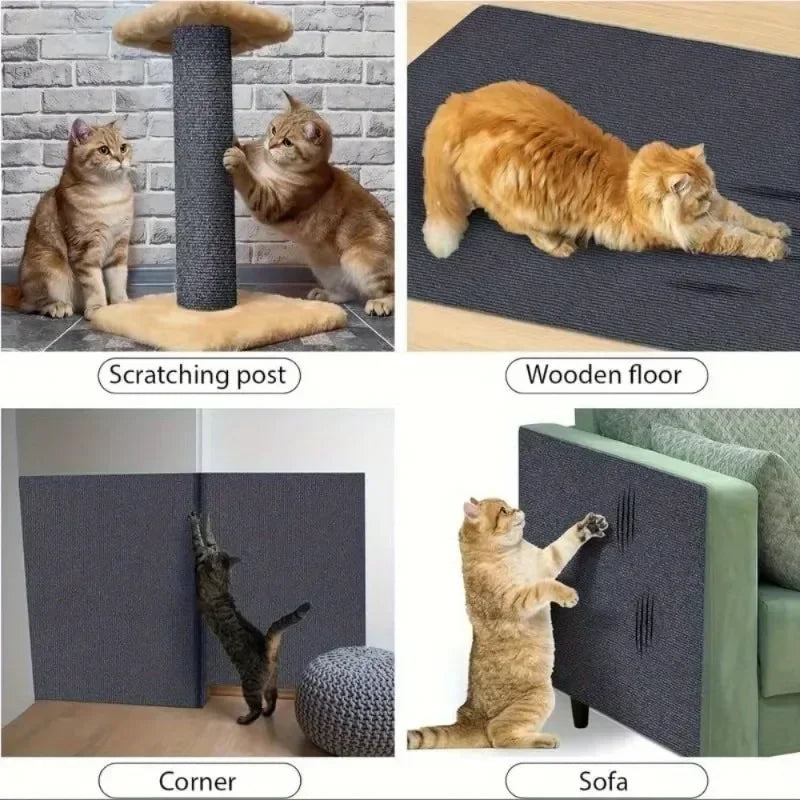 Scratching post

Wooden floor

Corner

Sofa