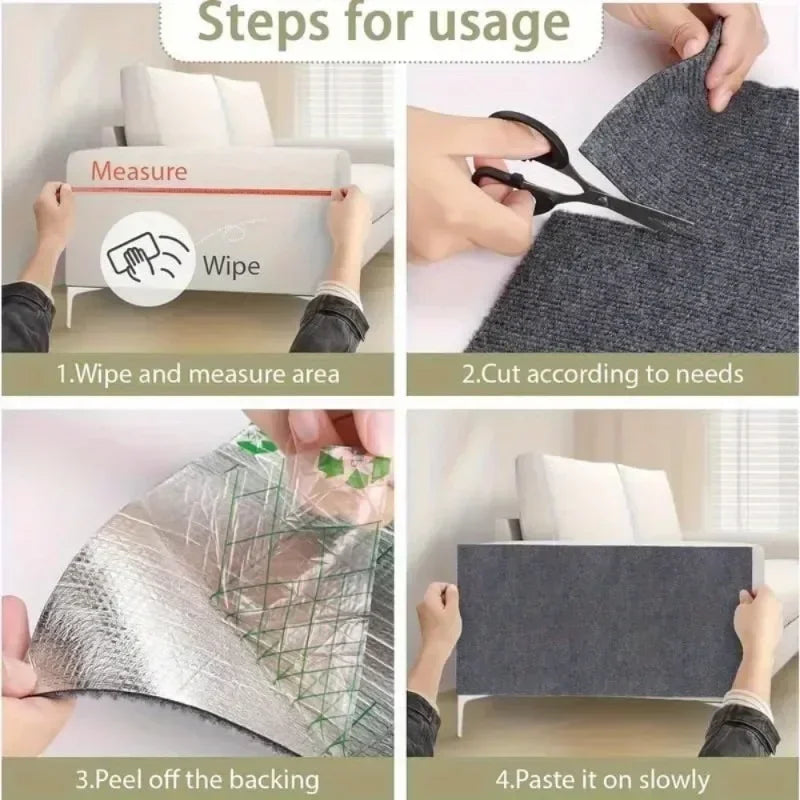 Steps for usage

Measure

Wipe

1.Wipe and measure area

2.Cut according to needs

3.Peel off the backing

4.Paste it on slowly